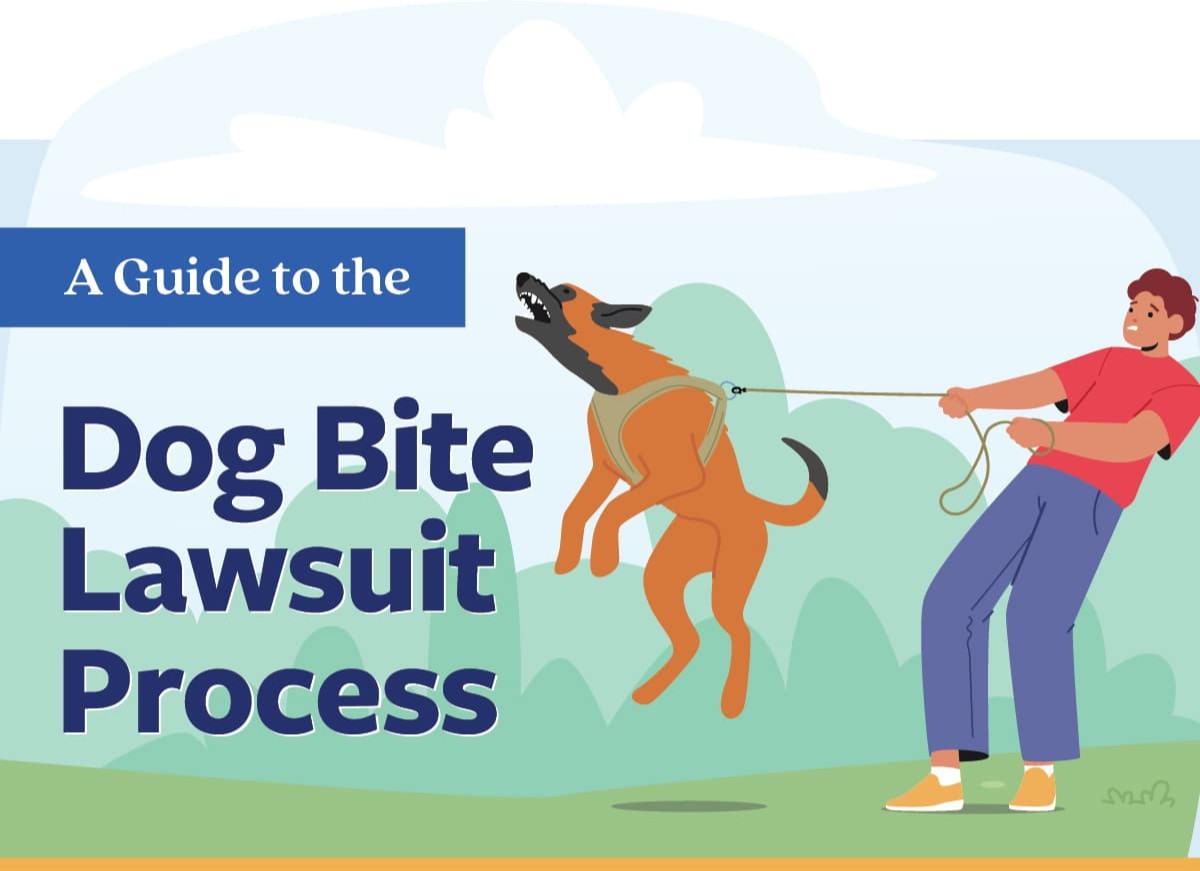 A Guide to the

Dog Bite Lawsuit Process