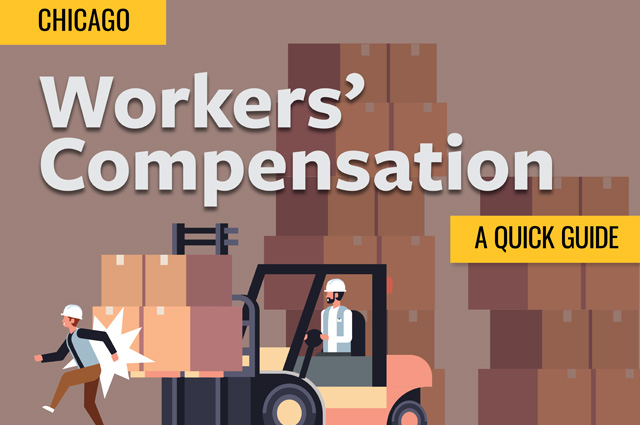 CHICAGO

Workers' Compensation

A QUICK GUIDE